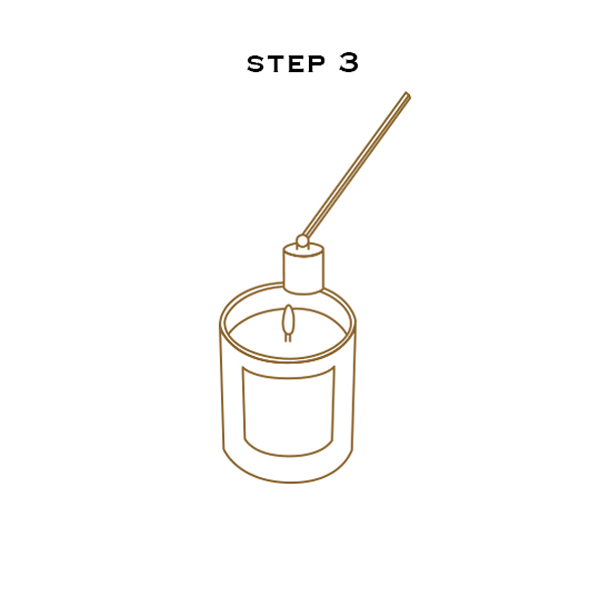 STEP 3